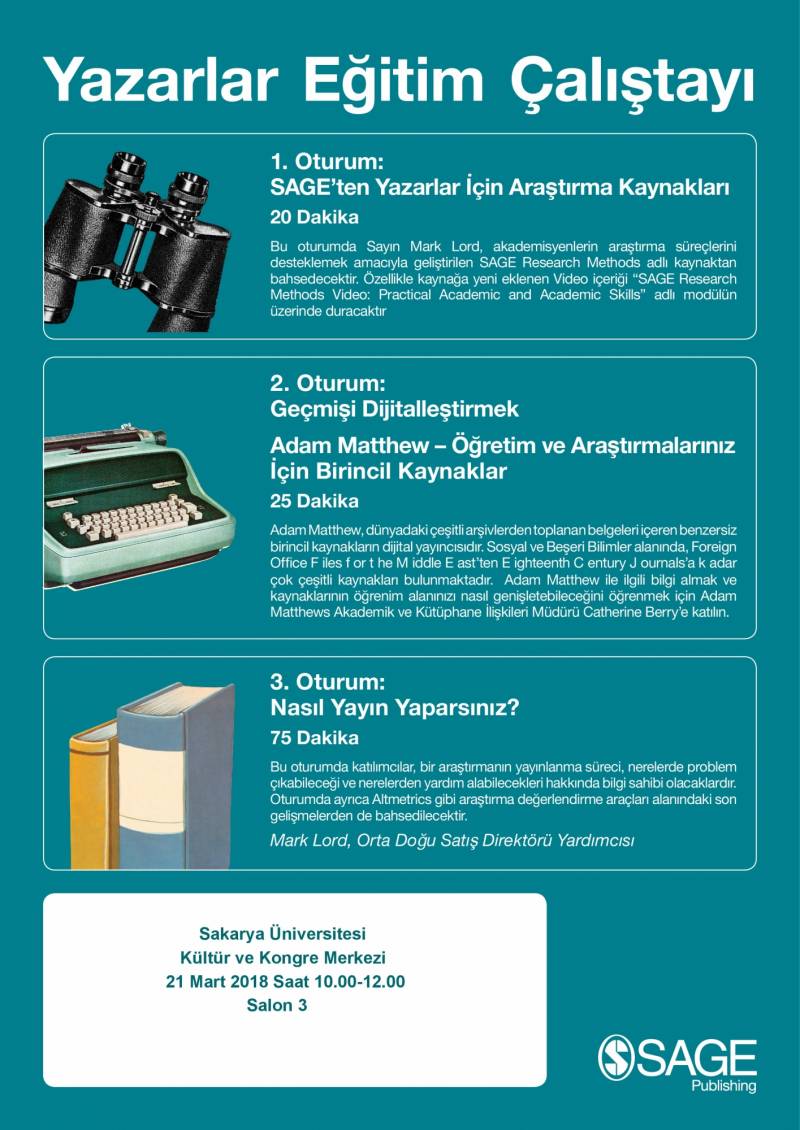 Yazarlar Eğitim Çalıştayı

1. Oturum:
SAGE'ten Yazarlar İçin Araştırma Kaynakları

20 Dakika

Bu oturumda Sayın Mark Lord, akademisyenlerin araştırma süreçlerini desteklemek amacıyla geliştirilen SAGE Research Methods adlı kaynaktan bahsedecektir. Özellikle kaynağa yeni eklenen Video içeriği "SAGE Research Methods Video: Practical Academic and Academic Skills" adlı modülün üzerinde duracaktır

2. Oturum:
Geçmişi Dijitalleştirmek

Adam Matthew – Öğretim ve Araştırmalarınız İçin Birincil Kaynaklar

25 Dakika

Adam Matthew, dünyadaki çeşitli arşivlerden toplanan belgeleri içeren benzersiz birincil kaynakların dijital yayıncısıdır. Sosyal ve Beşeri Bilimler alanında, Foreign Office F iles f or t he M iddle E ast'ten E ighteenth C entury J ournals'a k adar çok çeşitli kaynakları bulunmaktadır. Adam Matthew ile ilgili bilgi almak ve kaynaklarının öğrenim alanınızı nasıl genişletebileceğini öğrenmek için Adam Matthews Akademik ve Kütüphane İlişkileri Müdürü Catherine Berry'e katılın.

3. Oturum:
Nasıl Yayın Yaparsınız?

75 Dakika

Bu oturumda katılımcılar, bir araştırmanın yayınlanma süreci, nerelerde problem çıkabileceği ve nerelerden yardım alabilecekleri hakkında bilgi sahibi olacaklardır. Oturumda ayrıca Altmetrics gibi araştırma değerlendirme araçları alanındaki son gelişmelerden de bahsedilecektir.

Mark Lord, Orta Doğu Satış Direktörü Yardımcısı

Sakarya Üniversitesi
Kültür ve Kongre Merkezi
21 Mart 2018 Saat 10.00-12.00
Salon 3

SAGE
Publishing